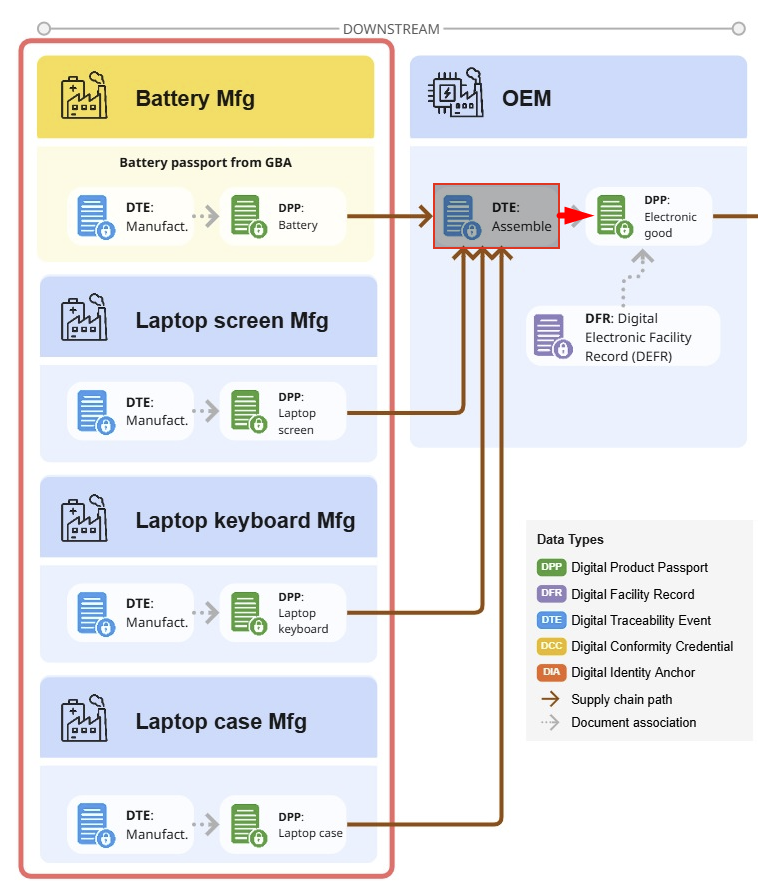 DOWNSTREAM

Battery Mfg

Battery passport from GBA

DTE: Manufact.

DPP: Battery

Laptop screen Mfg

DTE: Manufact.

DPP: Laptop screen

Laptop keyboard Mfg

DTE: Manufact.

DPP: Laptop keyboard

Laptop case Mfg

DTE: Manufact.

DPP: Laptop case

OEM

DTE: Assemble

DPP: Electronic good

DFR: Digital Electronic Facility Record (DEFR)

Data Types

DPP Digital Product Passport

DFR Digital Facility Record

DTE Digital Traceability Event

DCC Digital Conformity Credential

DIA Digital Identity Anchor

Supply chain path

Document association